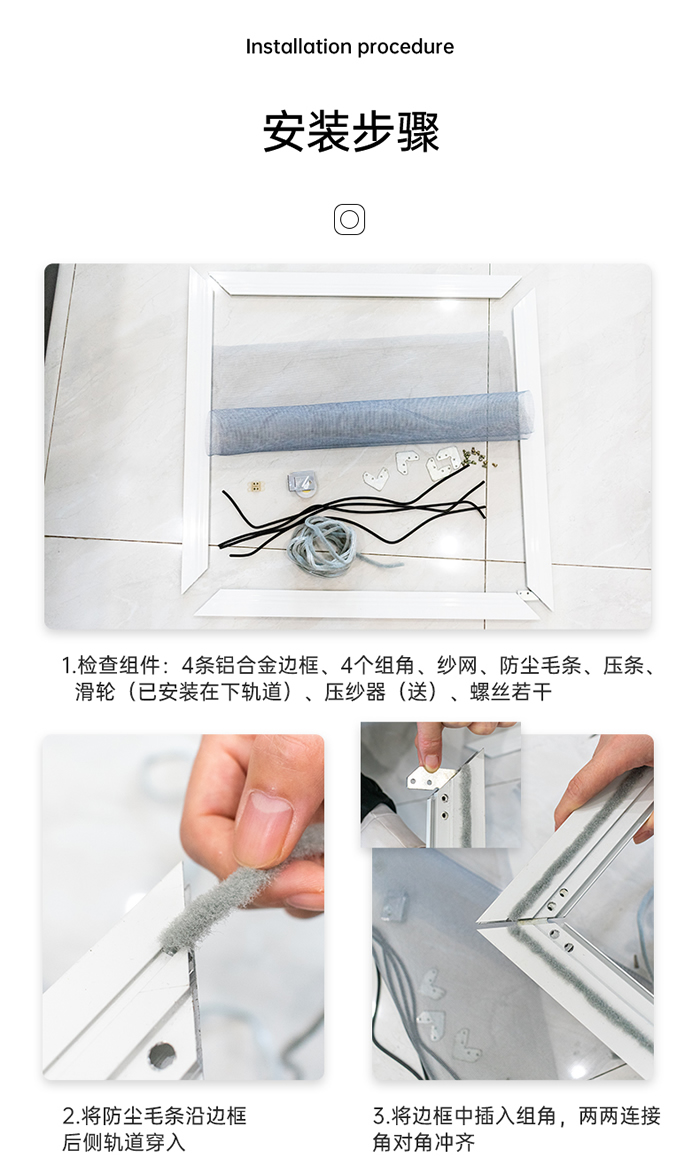 Installation procedure

安装步骤

1.检查组件：4条铝合金边框、4个组角、纱网、防尘毛条、压条、滑轮（已安装在下轨道）、压纱器（送）、螺丝若干

2.将防尘毛条沿边框后侧轨道穿入

3.将边框中插入组角，两两连接角对角冲齐