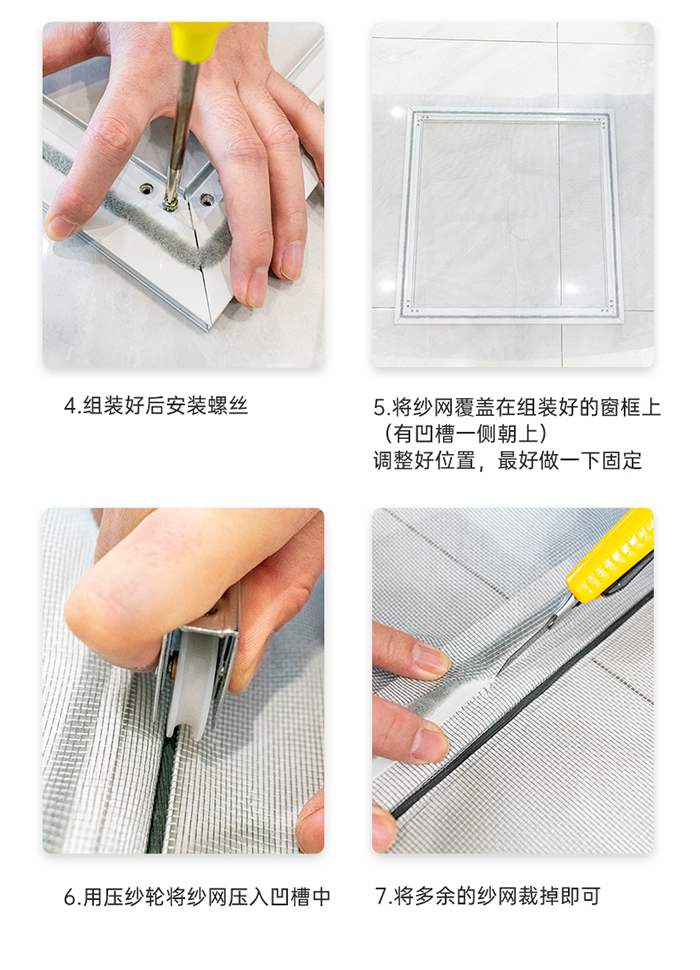 4.组装好后安装螺丝

5.将纱网覆盖在组装好的窗框上（有凹槽一侧朝上）
调整好位置，最好做一下固定

6.用压纱轮将纱网压入凹槽中

7.将多余的纱网裁掉即可