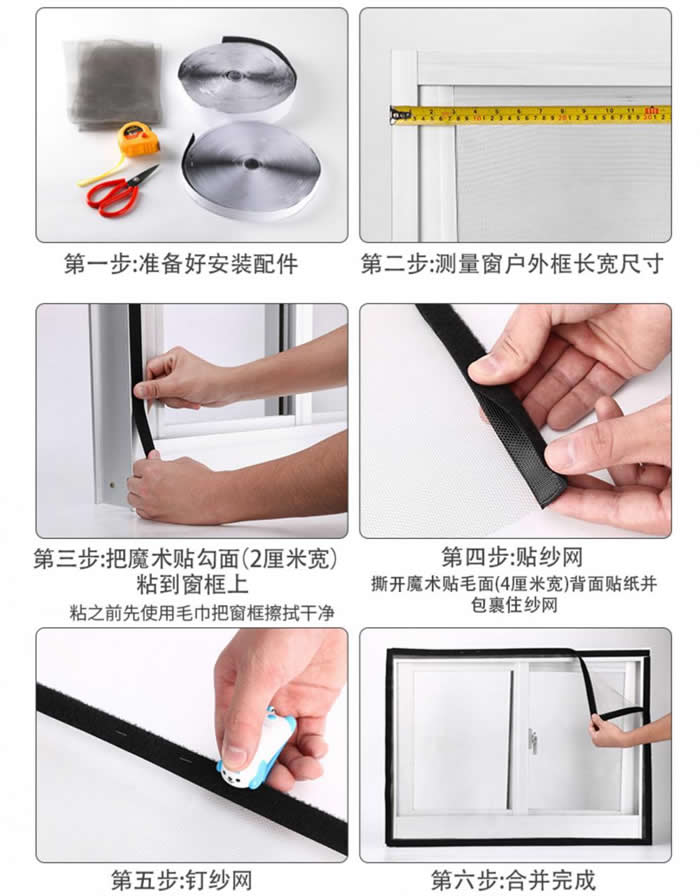 第一步:准备好安装配件

第二步:测量窗户外框长宽尺寸

第三步:把魔术贴勾面(2厘米宽)粘到窗框上

粘之前先使用毛巾把窗框擦拭干净

第四步:贴纱网

撕开魔术贴毛面(4厘米宽)背面贴纸并包裹住纱网

第五步:钉纱网

第六步:合并完成